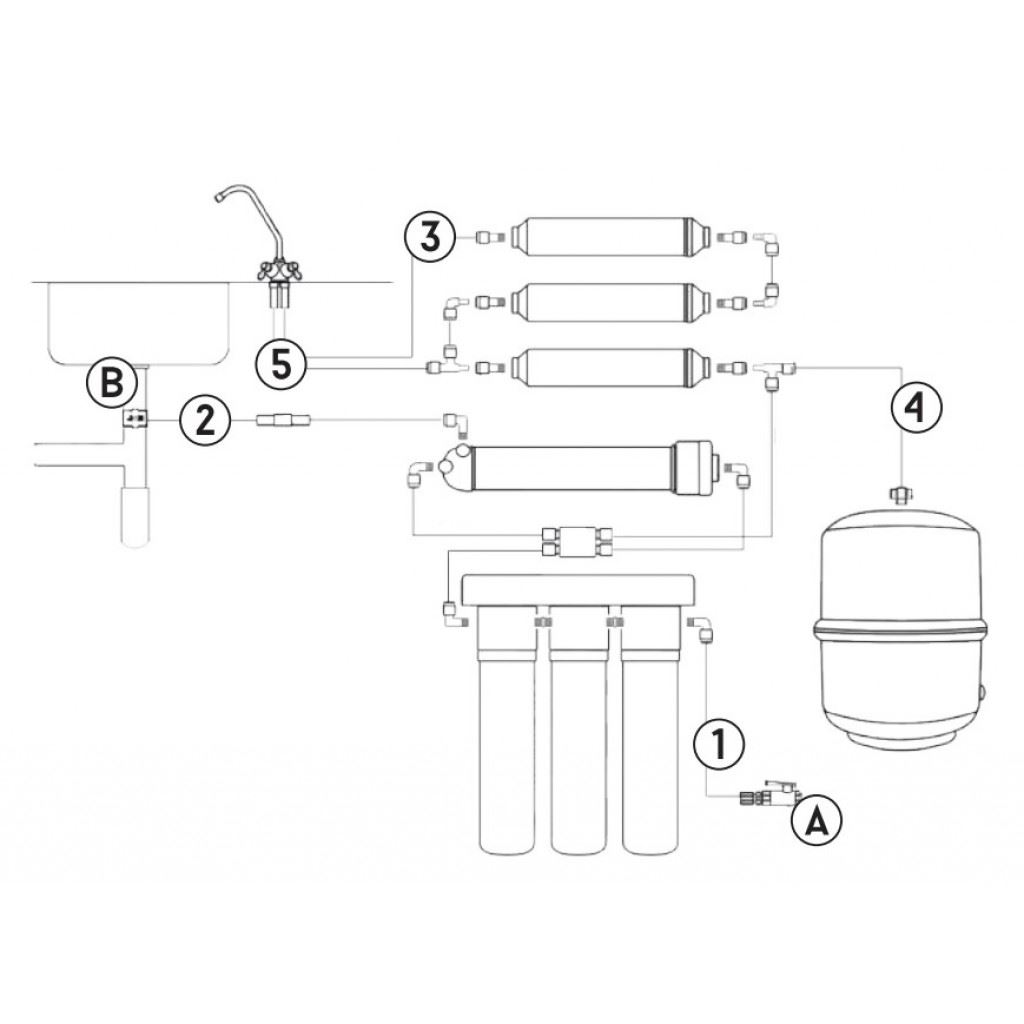 3
5
B
2
4
1
A